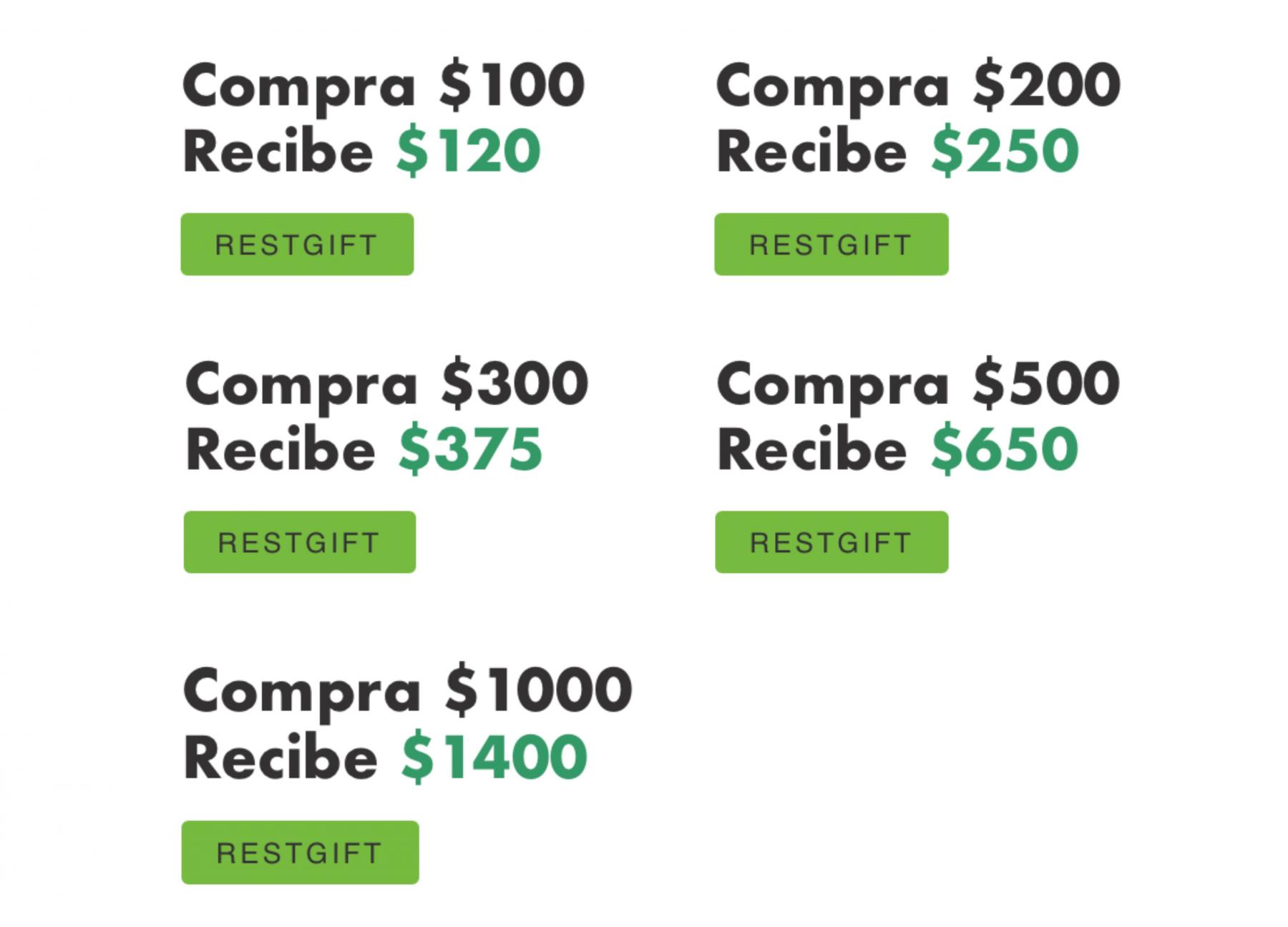 Compra \$100
Recibe \$120

RESTGIFT

Compra \$200
Recibe \$250

RESTGIFT

Compra \$300
Recibe \$375

RESTGIFT

Compra \$500
Recibe \$650

RESTGIFT

Compra \$1000
Recibe \$1400

RESTGIFT